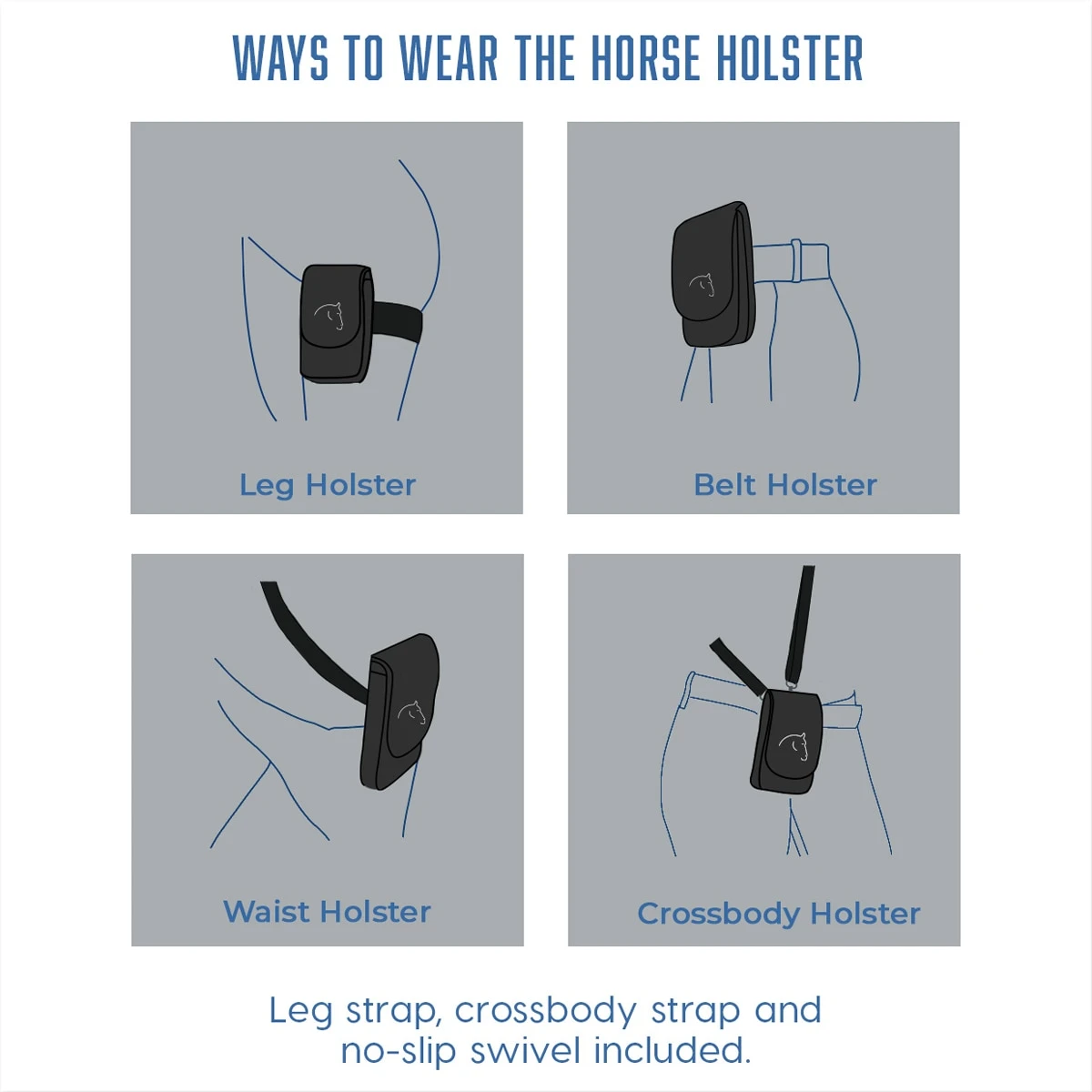 WAYS TO WEAR THE HORSE HOLSTER

Leg Holster

Belt Holster

Waist Holster

Crossbody Holster

Leg strap, crossbody strap and no-slip swivel included.